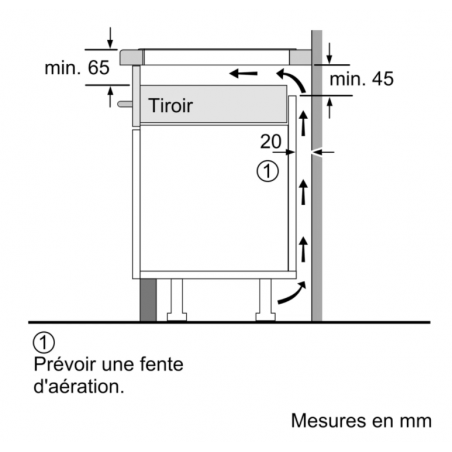 min. 65

min. 45

Tiroir

20

①

①
Prévoir une fente d'aération.

Mesures en mm